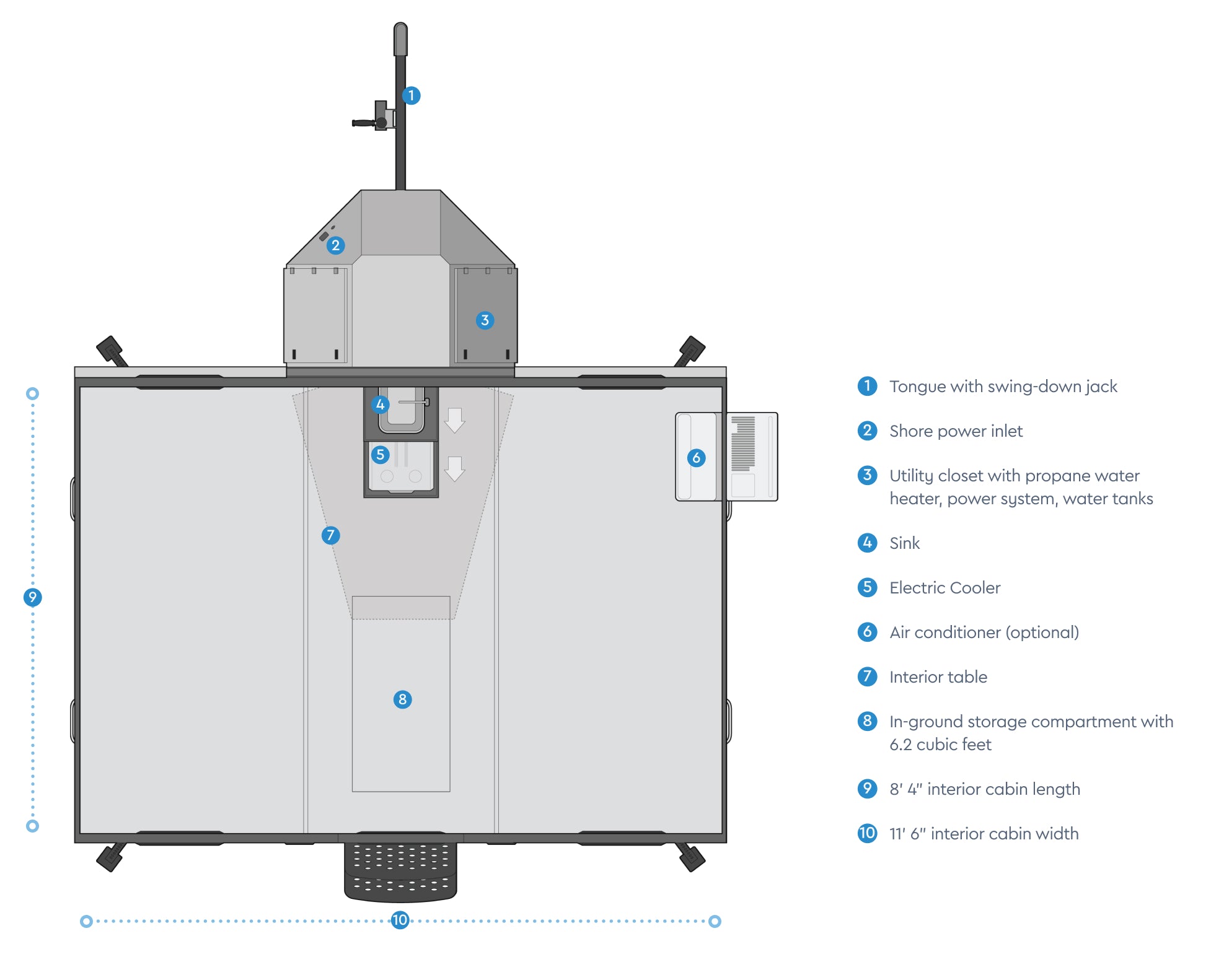 1
2
3
4
5
6
7
8
9
10

1 Tongue with swing-down jack

2 Shore power inlet

3 Utility closet with propane water heater, power system, water tanks

4 Sink

5 Electric Cooler

6 Air conditioner (optional)

7 Interior table

8 In-ground storage compartment with 6.2 cubic feet

9 8′ 4″ interior cabin length

10 11′ 6″ interior cabin width