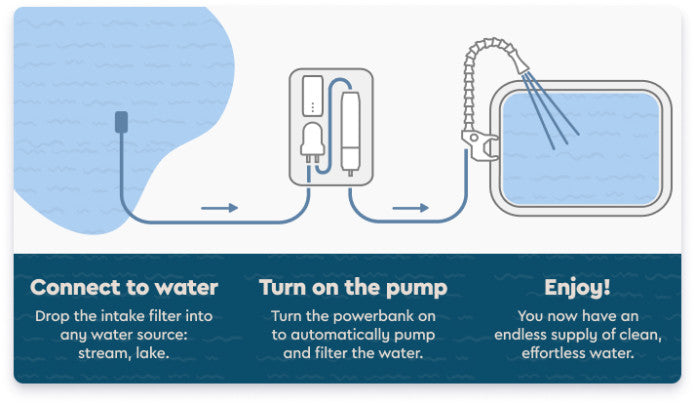 Connect to water
Drop the intake filter into any water source: stream, lake.

Turn on the pump
Turn the powerbank on to automatically pump and filter the water.

Enjoy!
You now have an endless supply of clean, effortless water.